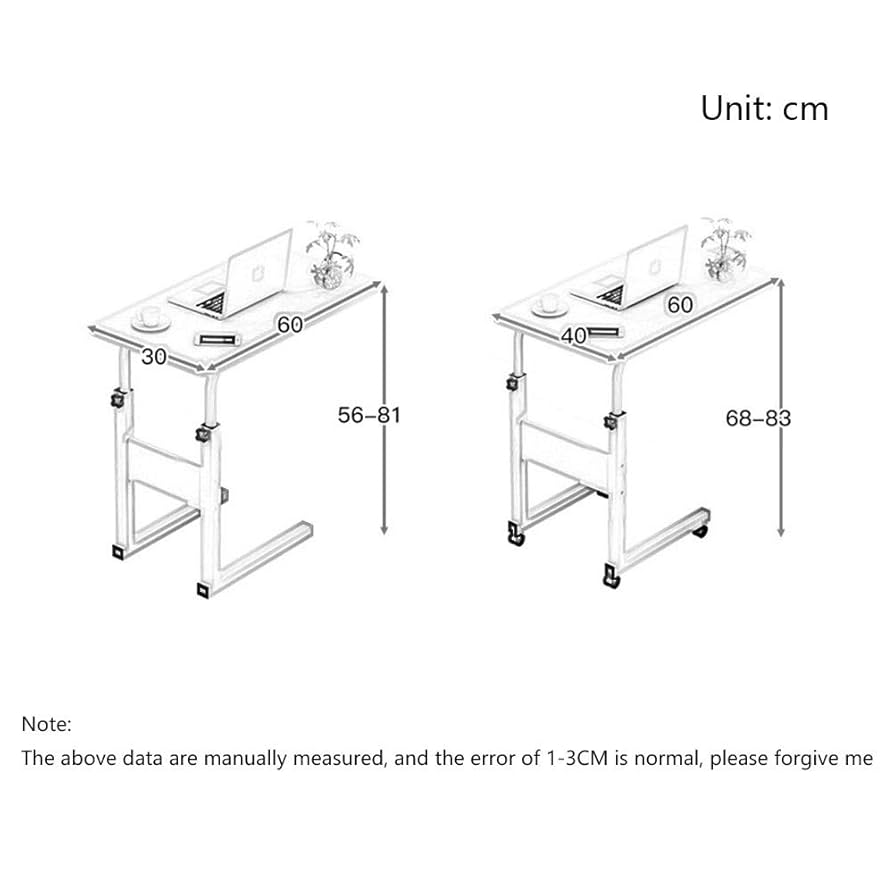 Unit: cm

60
30
56–81

60
40
68–83

Note:
The above data are manually measured, and the error of 1-3CM is normal, please forgive me